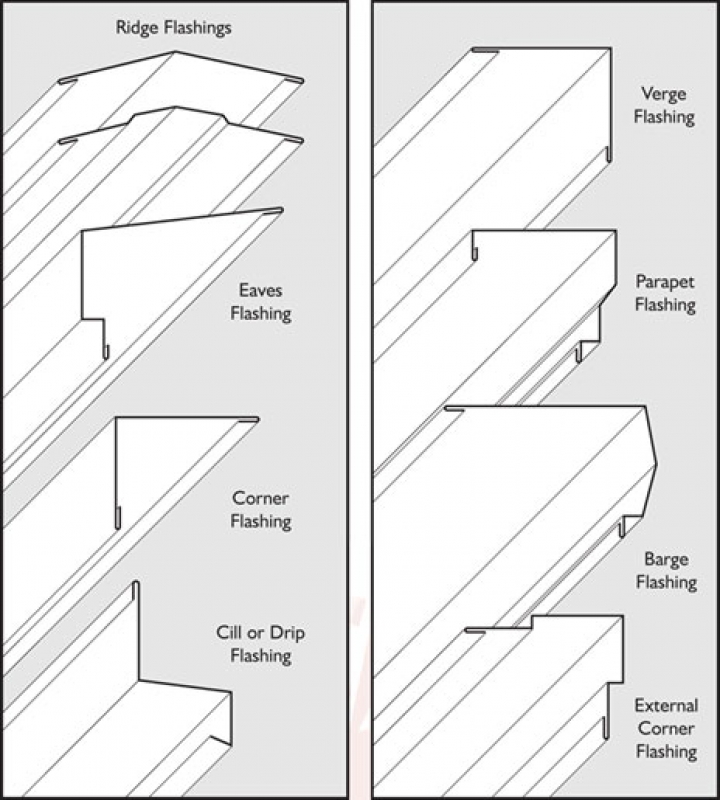 Ridge Flashings

Eaves Flashing

Corner Flashing

Cill or Drip Flashing

Verge Flashing

Parapet Flashing

Barge Flashing

External Corner Flashing